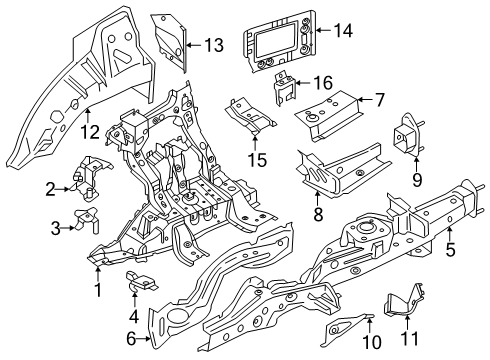 13
14
16
7
12
15
9
2
8
3
5
1
4
6
10
11