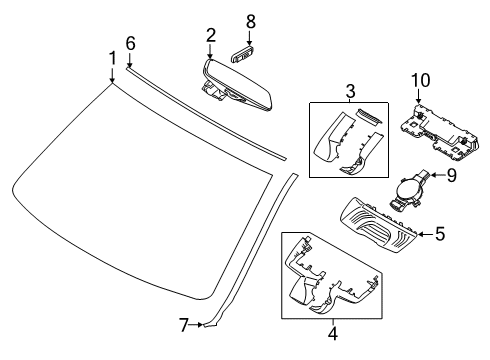 1
6
2
8
3
10
9
5
7
4