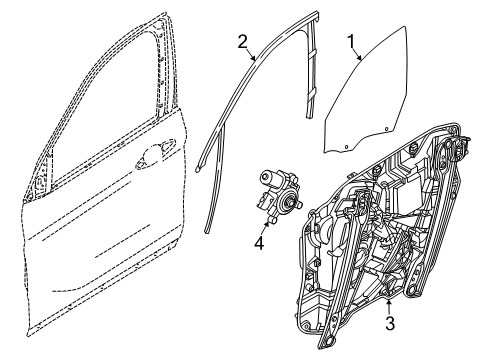 2
1
4
3