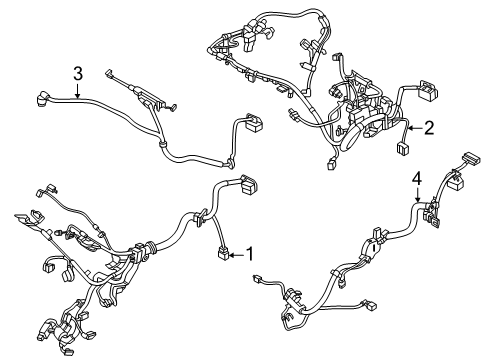 3
2
4
1