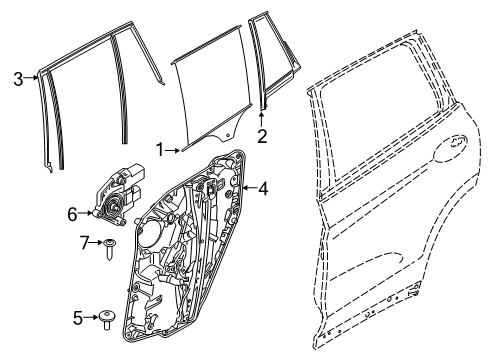 3
1
2
4
6
7
5