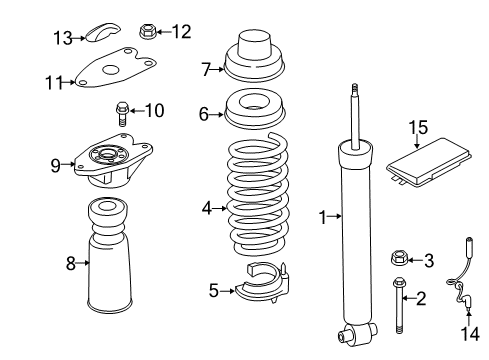 13
12
11
10
9
8
7
6
4
5
15
1
3
2
14