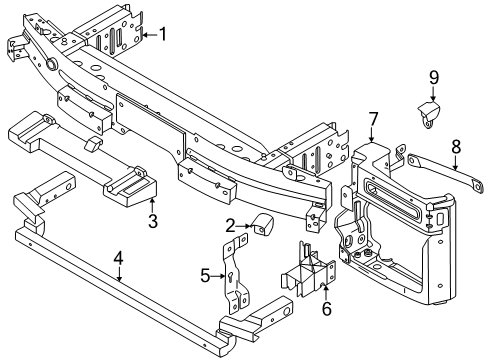 1
9
7
8
3
2
4
5
6