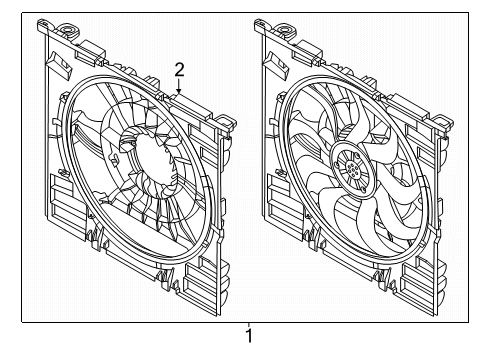 2

1