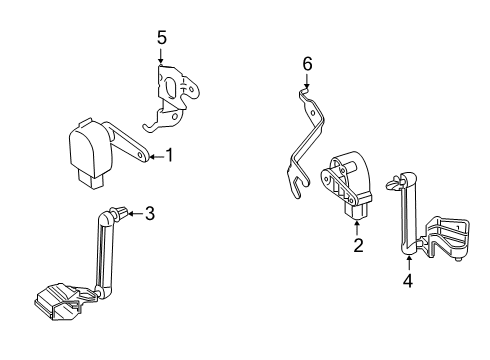 5
6
1
3
2
4