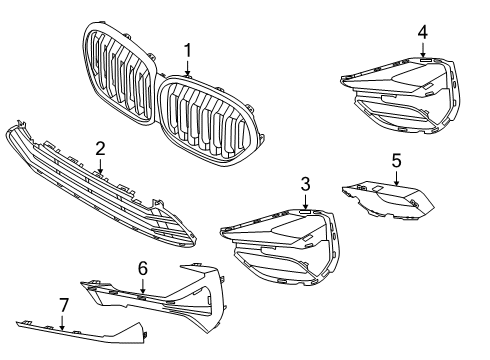 1
4
2
5
3
6
7