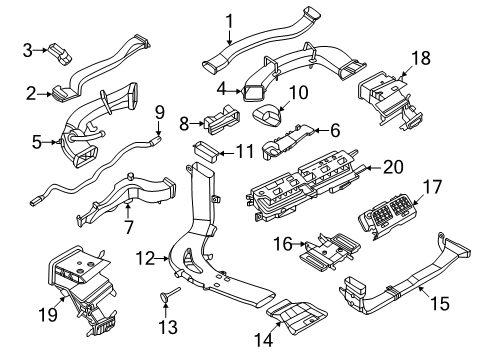 1
3
18
2
4
10
9
8
6
5
11
20
17
7
16
12
15
19
13
14