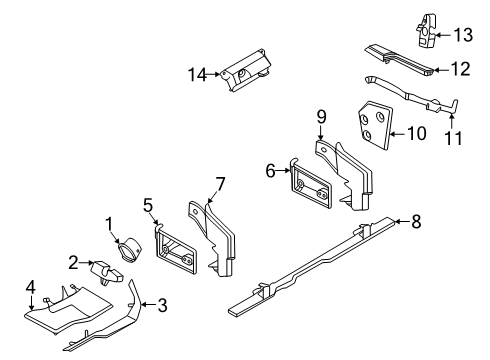 13
12
14
11
9
10
6
7
5
8
1
2
4
3