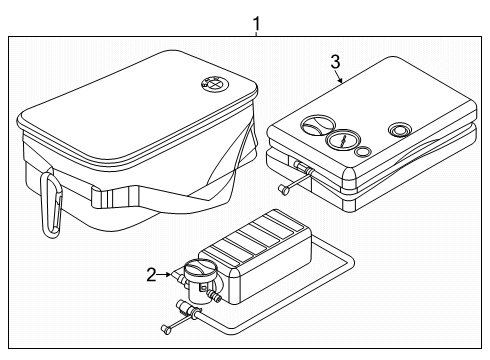 1
3
2