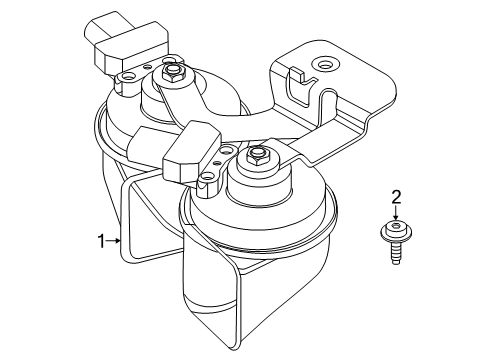 1
2