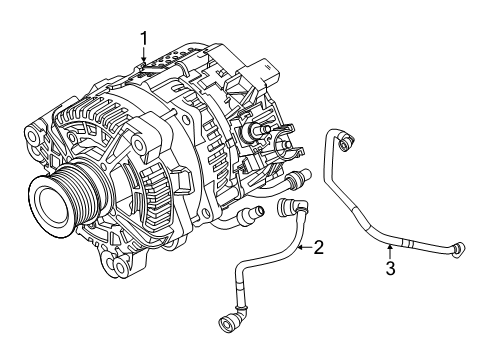 1
2
3