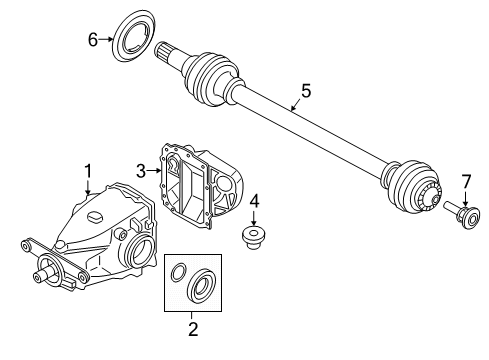 6
5
1
3
4
7
2