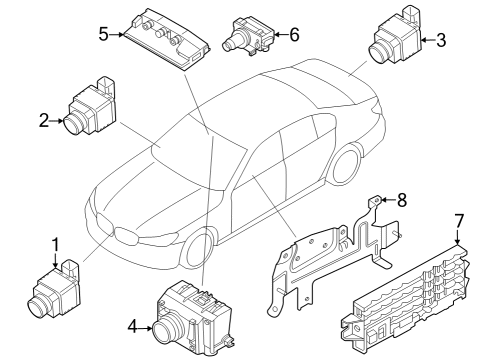 5
6
3
2
8
7
1
4