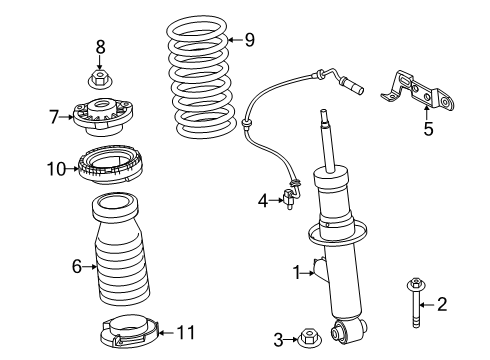 8
9
7
5
10
4
6
1
2
11
3