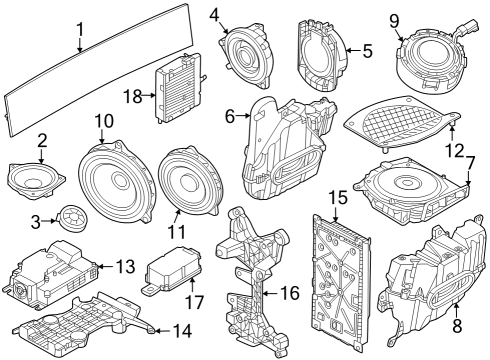 1
4
5
9
18
6
10
2
12
7
3
11
15
13
17
16
14
8