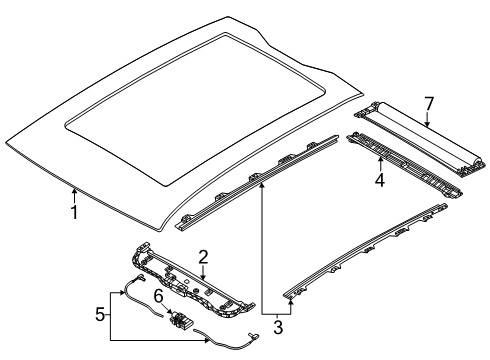 7
4
1
2
6
5
3