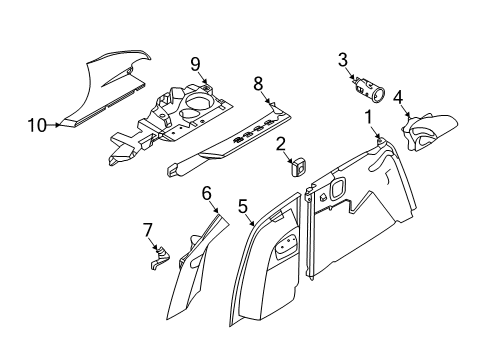 10
9
8
3
4
1
2
6
5
7