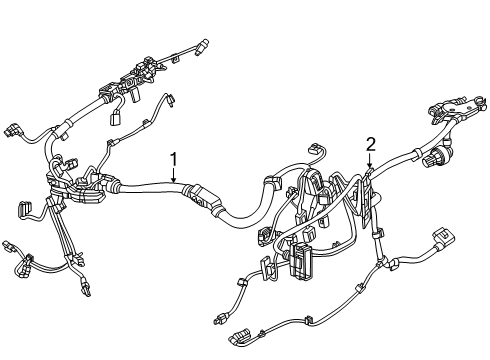 1
2