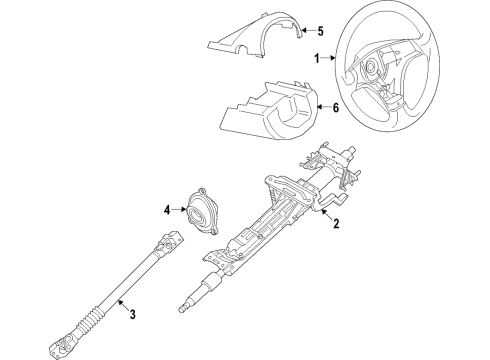 5
1
6
4
2
3