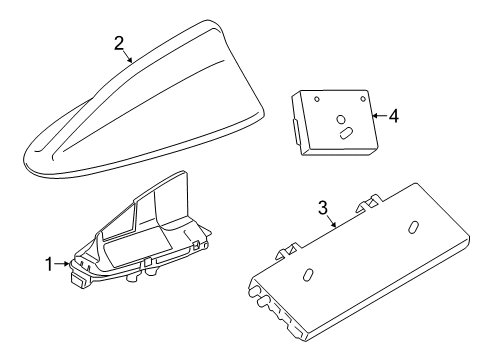 2

4

3

1