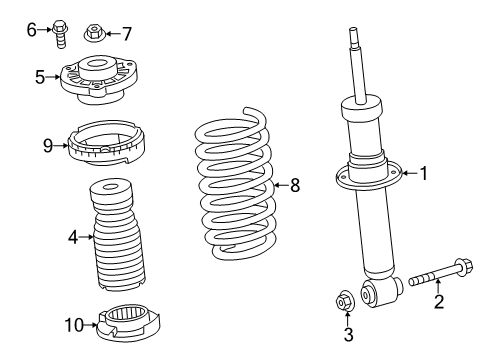 6
7
5
9
8
1
4
2
10
3