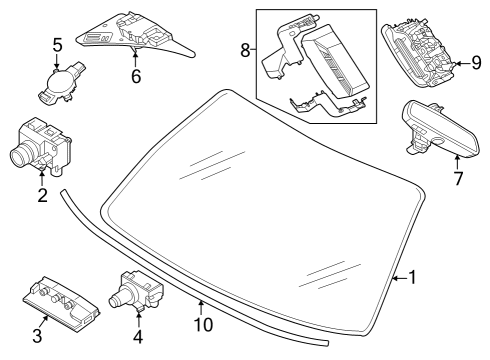 5
6
8
9
2
7
1
3
4
10