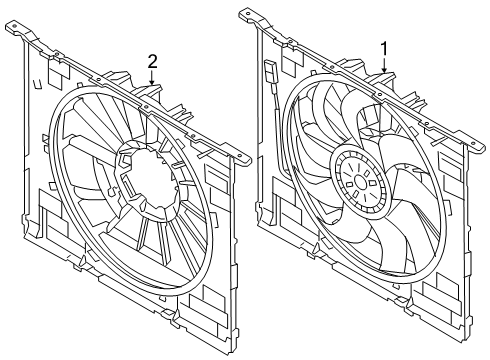 2
1