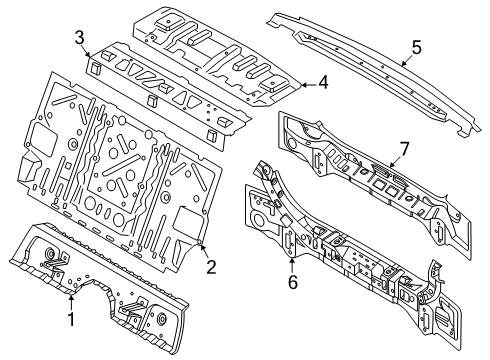 3
4
5
7
2
6
1