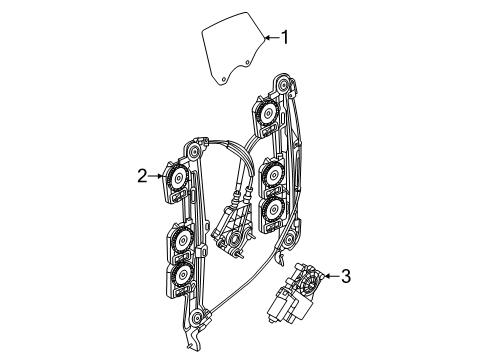 1
2
3