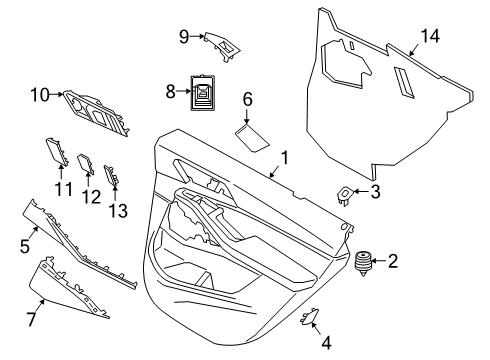 9
14
10
8
6
1
11
12
13
3
5
2
7
4