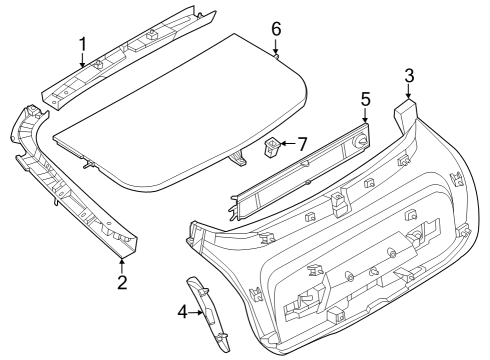 1
6
3
5
7
2
4