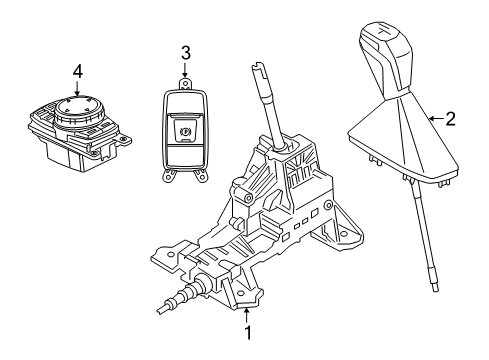 4
3
2
1