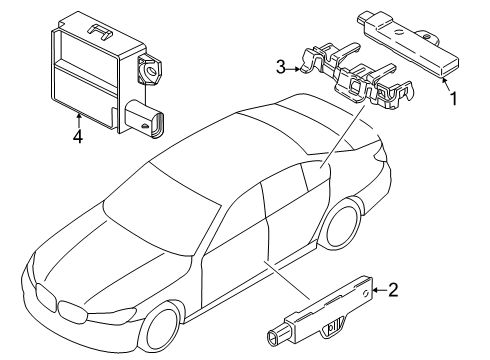 4
3
1
2