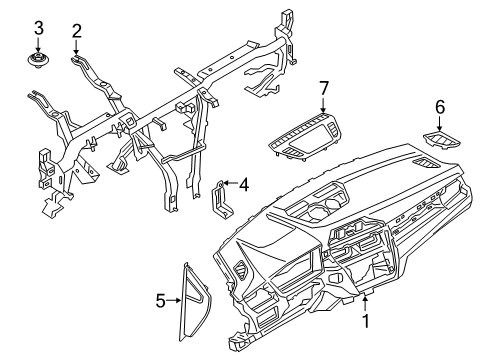 3
2
7
6
4
5
1