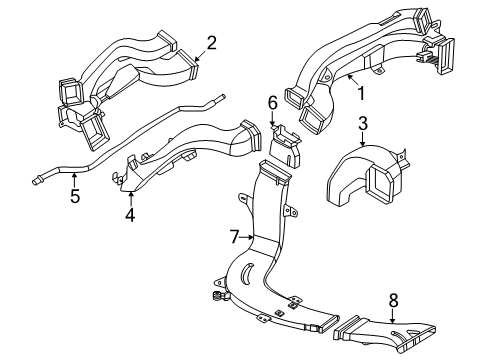 2
1
6
3
5
4
7
8