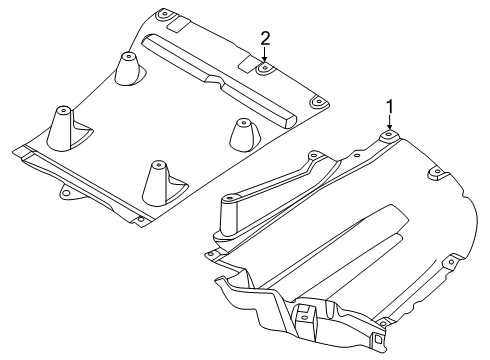 2

1