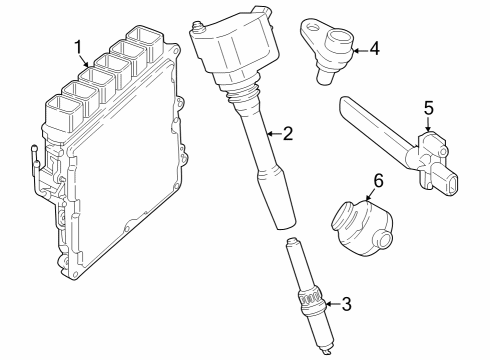 1
2
4
5
6
3