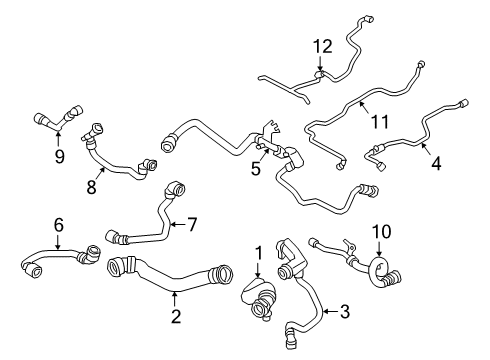 12
11
9
8
5
4
7
6
10
1
2
3