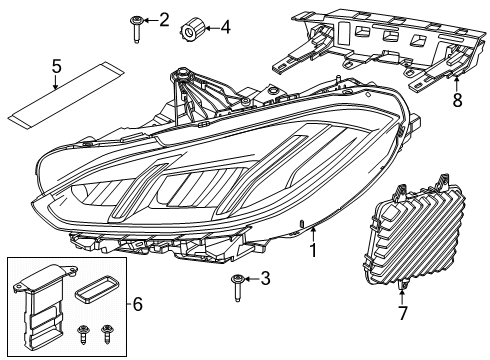 2
4
5
8
1
3
6
7