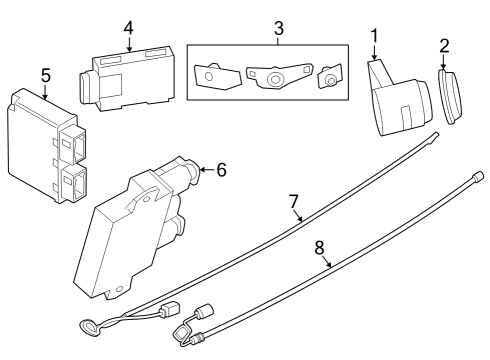 4
3
1
2
5
6
7
8