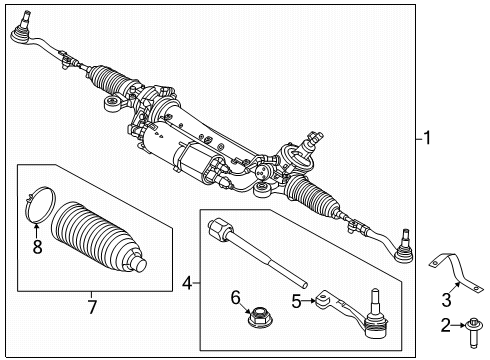 1
8
7
4
6
5
3
2