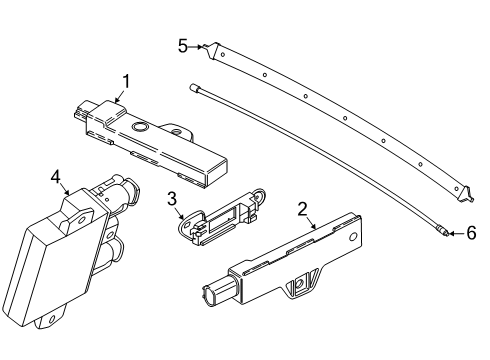 5
1
4
3
2
6