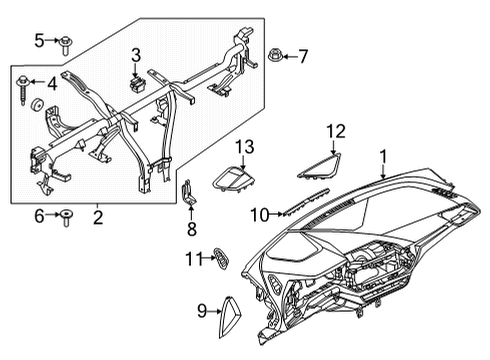 5
3
7
4
12
13
1
10
6
2
8
11
9