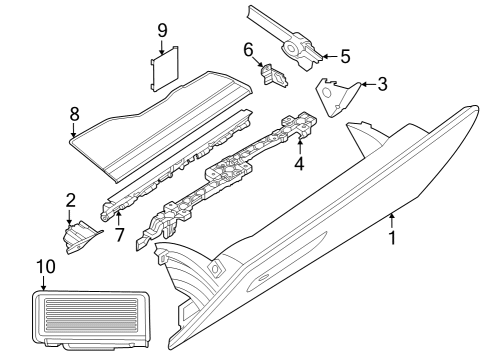 9
6
5
3
8
4
2
7
1
10