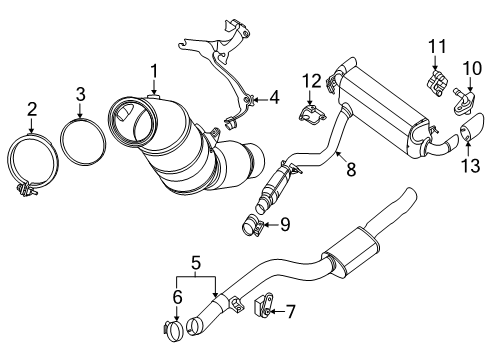 1
2
3
4
11
10
12
8
13
9
5
6
7