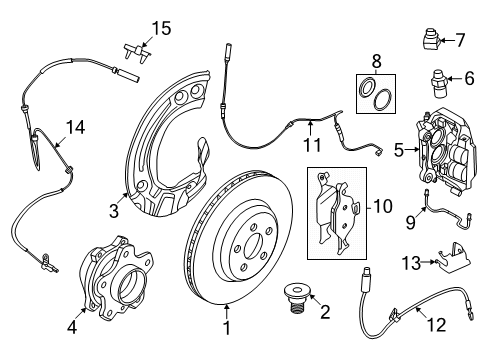 15
7
8
6
14
11
5
3
10
9
13
4
2
1
12