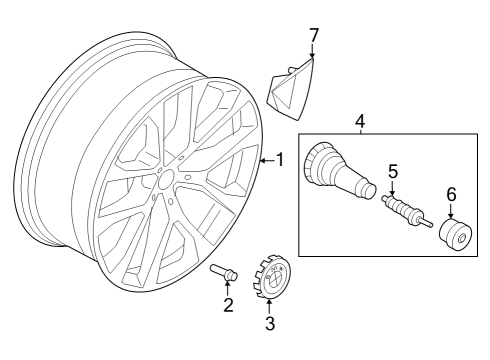 7
4
1
5
6
2
3