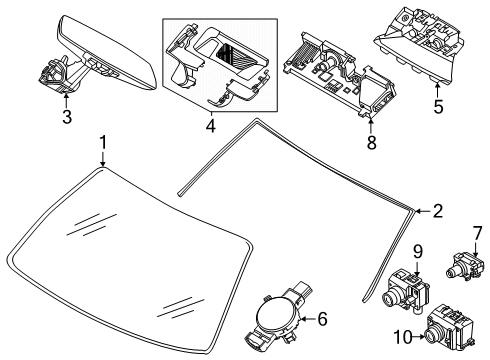 3
4
8
5
1
2
7
9
6
10