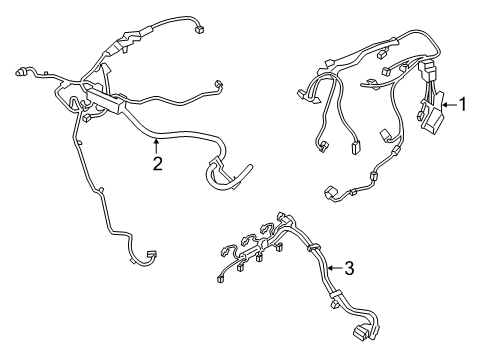 1
2
3