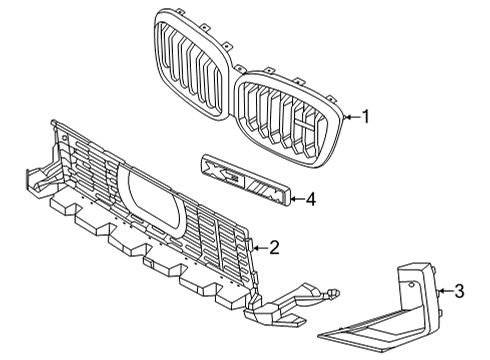 1
4
2
3